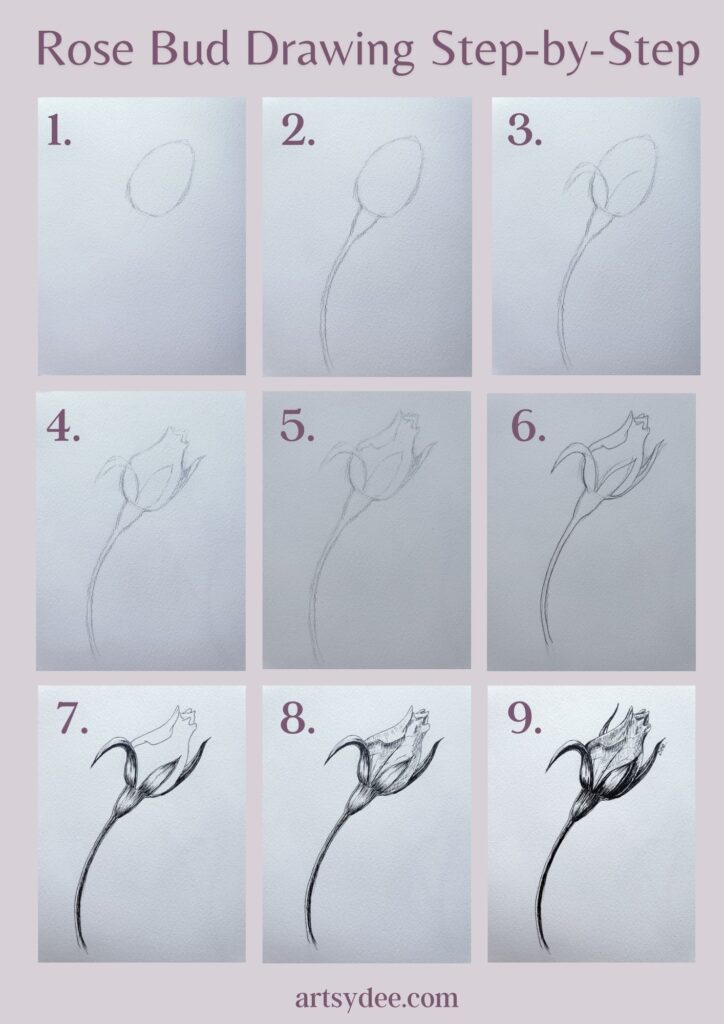 Rose Bud Drawing Step-by-Step

1.

2.

3.

4.

5.

6.

7.

8.

9.

artsydee.com