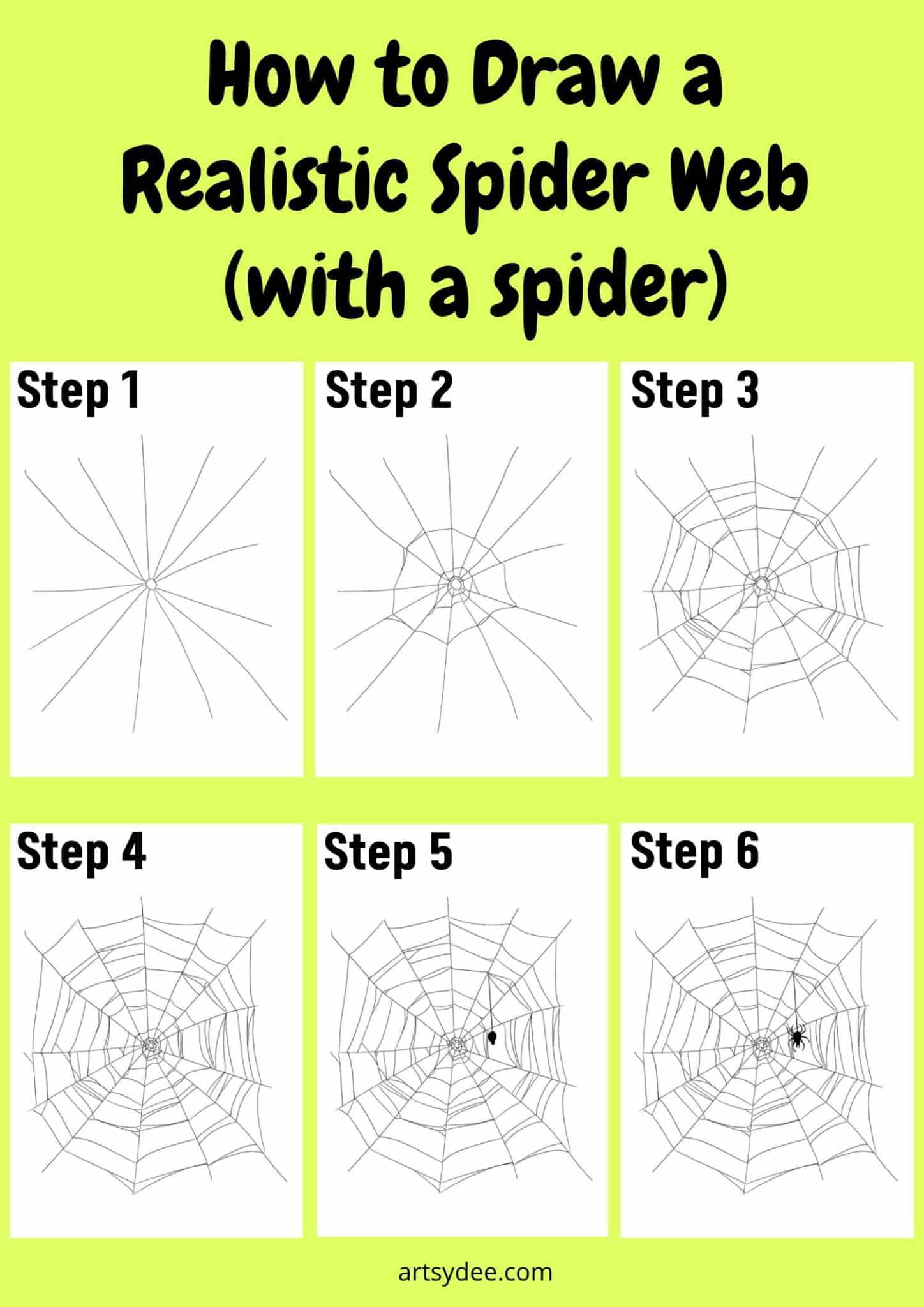 How to Draw a Realistic Spider Web (with a spider)

Step 1

Step 2

Step 3

Step 4

Step 5

Step 6

artsydee.com