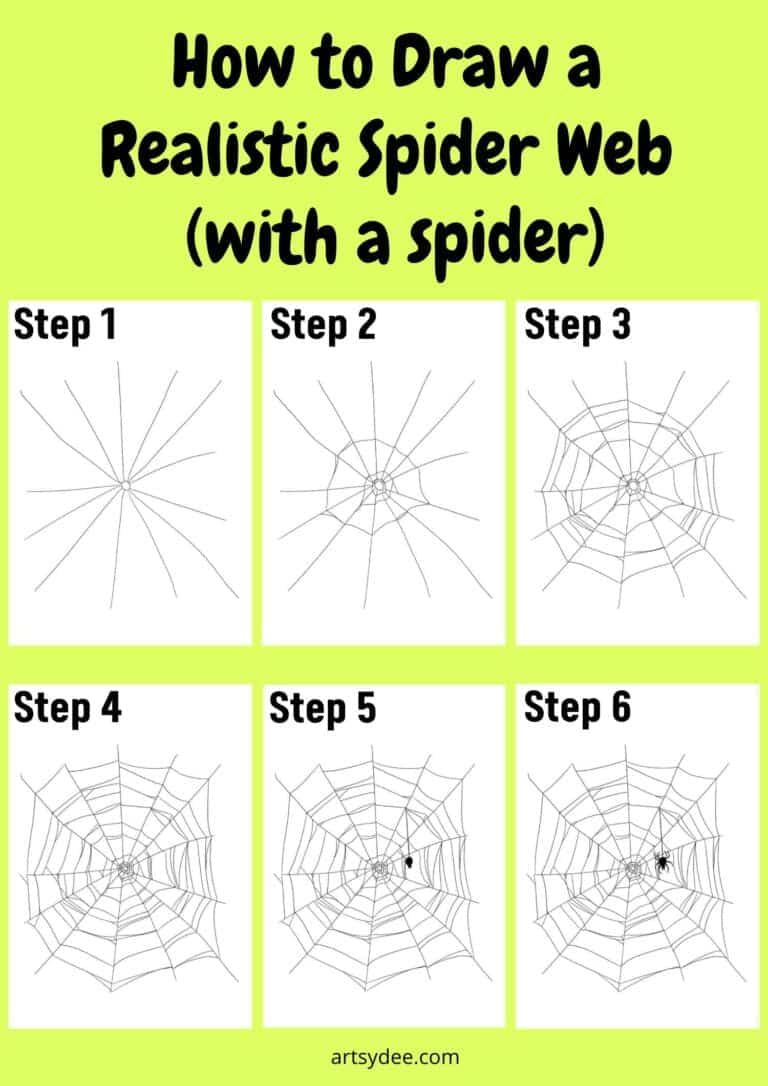 How to Draw a Realistic Spider Web (with a spider)

Step 1

Step 2

Step 3

Step 4

Step 5

Step 6

artsydee.com