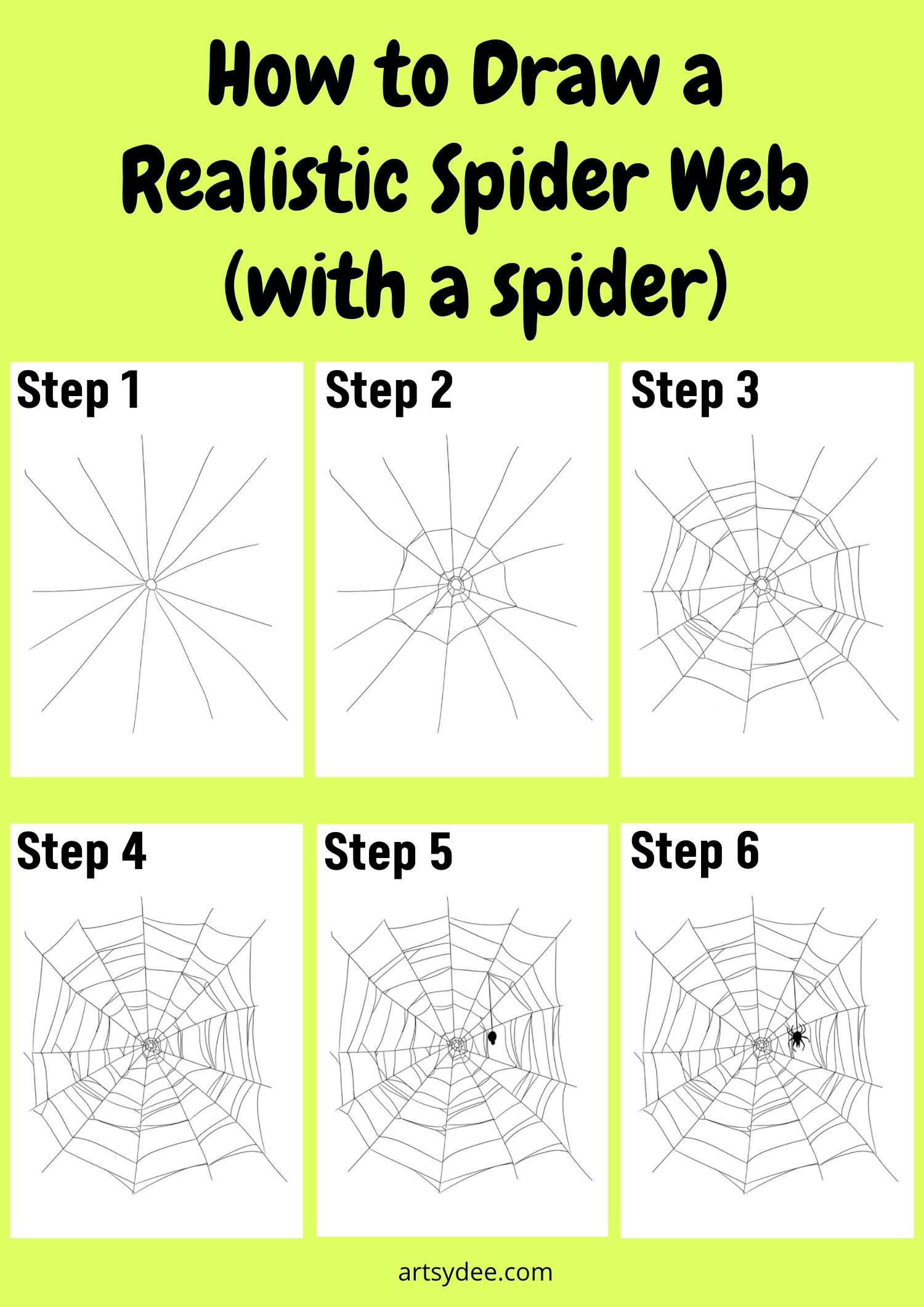 How to Draw a Realistic Spider Web (with a spider)

Step 1

Step 2

Step 3

Step 4

Step 5

Step 6

artsydee.com