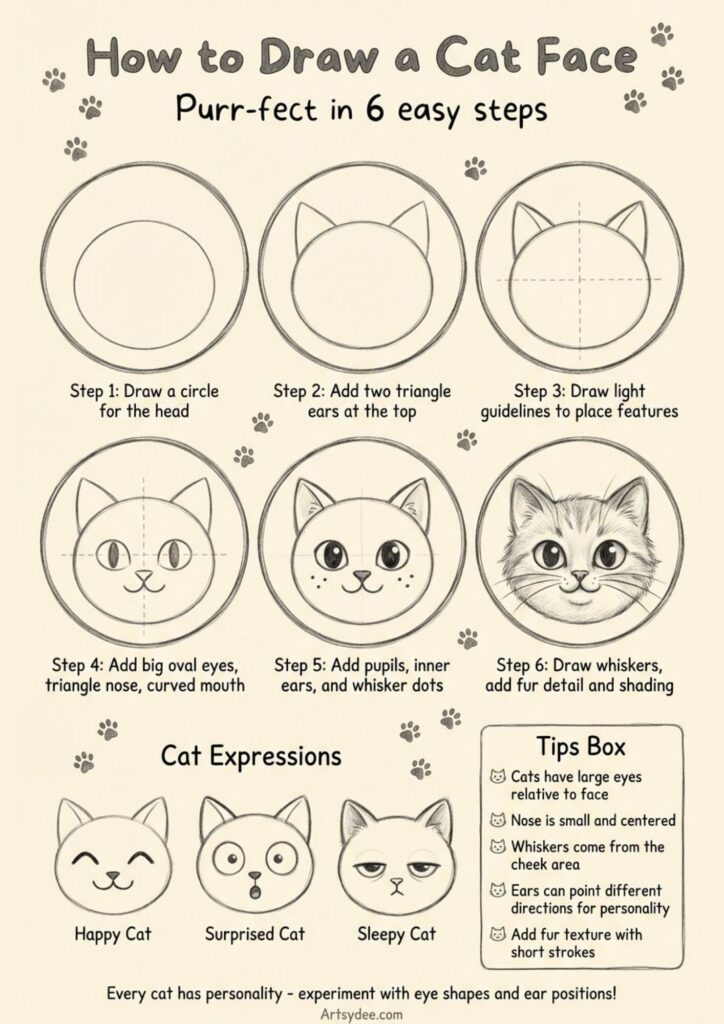 How to Draw a Cat Face

Purr-fect in 6 easy steps

Step 1: Draw a circle for the head

Step 2: Add two triangle ears at the top

Step 3: Draw light guidelines to place features

Step 4: Add big oval eyes, triangle nose, curved mouth

Step 5: Add pupils, inner ears, and whisker dots

Step 6: Draw whiskers, add fur detail and shading

Cat Expressions

Happy Cat

Surprised Cat

Sleepy Cat

Tips Box

Cats have large eyes relative to face

Nose is small and centered

Whiskers come from the cheek area

Ears can point different directions for personality

Add fur texture with short strokes

Every cat has personality - experiment with eye shapes and ear positions!

Artsydee.com