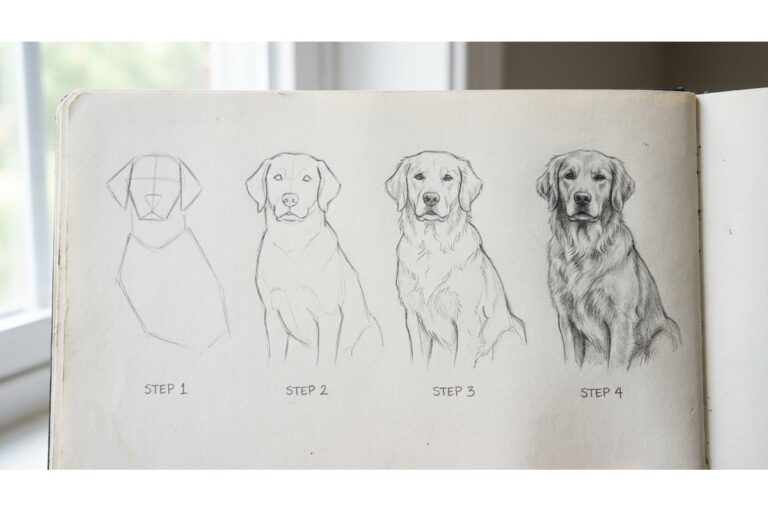 STEP 1

STEP 2

STEP 3

STEP 4