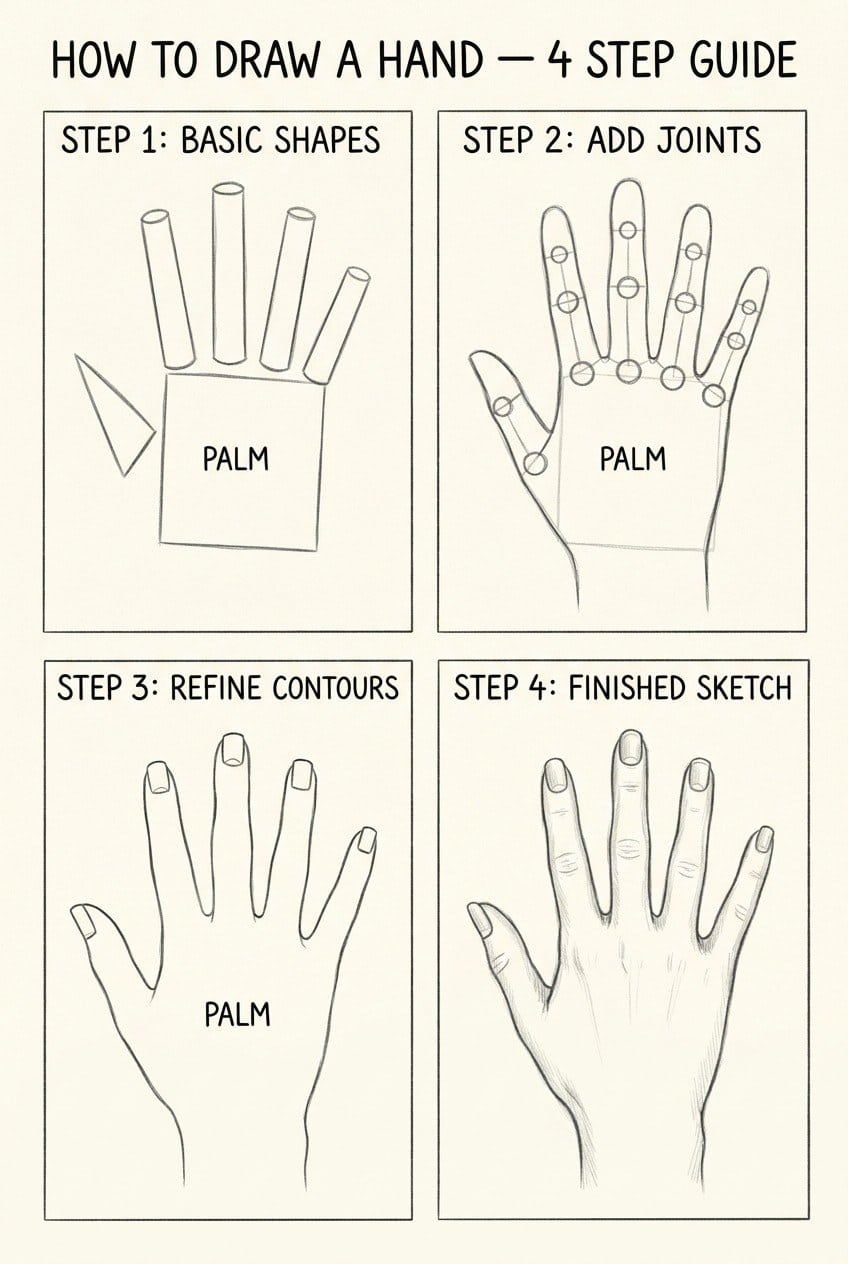 HOW TO DRAW A HAND — 4 STEP GUIDE

STEP 1: BASIC SHAPES

PALM

STEP 2: ADD JOINTS

PALM

STEP 3: REFINE CONTOURS

PALM

STEP 4: FINISHED SKETCH